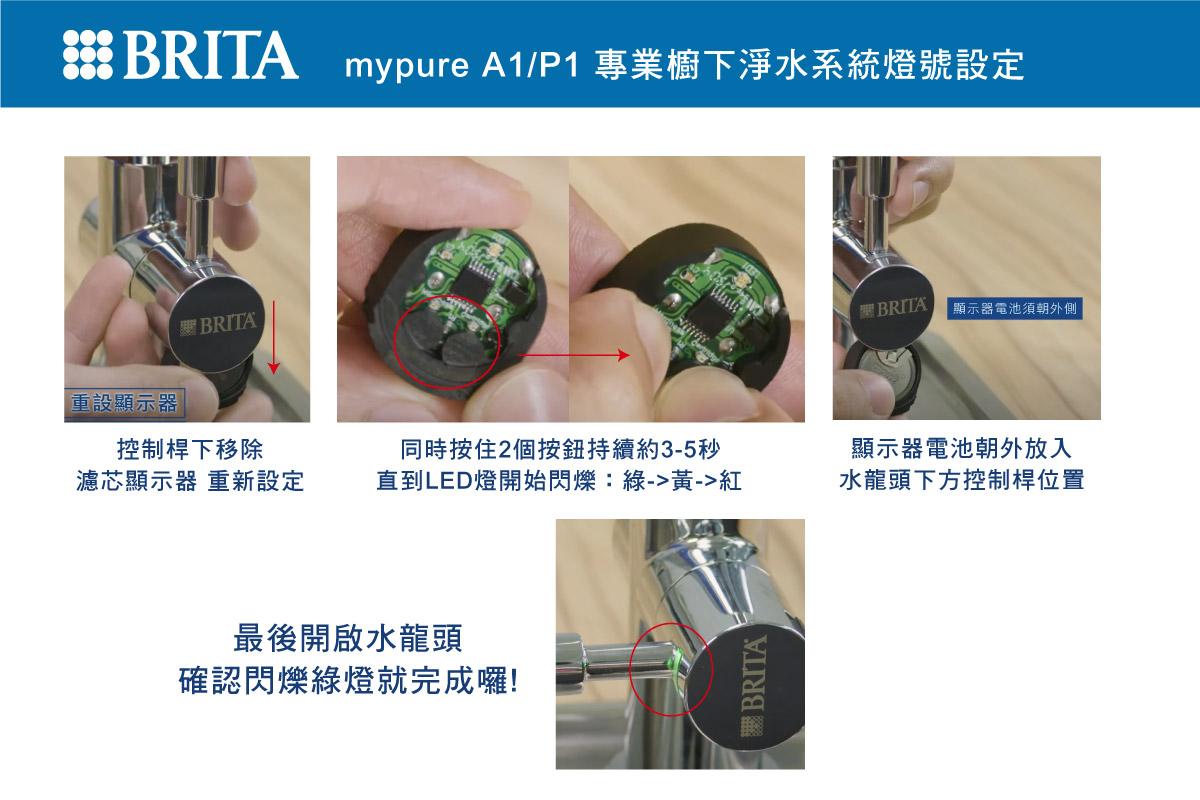 BRITA mypure A1/P1 專業櫥下淨水系統燈號設定

BRITA

重設顯示器

控制桿下移除
濾芯顯示器 重新設定

同時按住2個按鈕持續約3-5秒
直到LED燈開始閃爍：綠->黃->紅

BRITA

顯示器電池須朝外側

顯示器電池朝外放入
水龍頭下方控制桿位置

最後開啟水龍頭
確認閃爍綠燈就完成囉!

BRITA